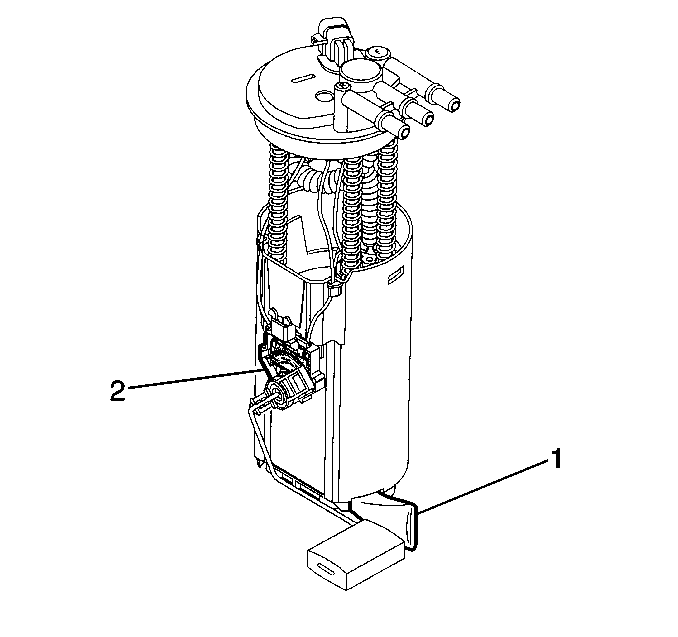 2
1