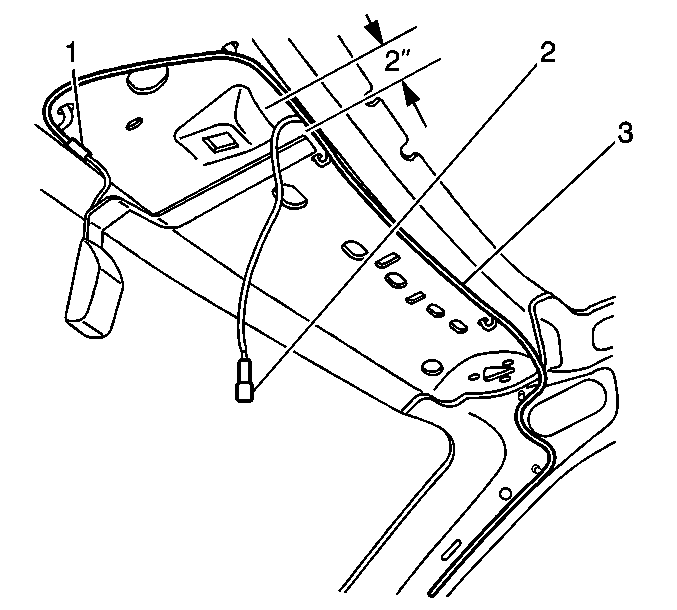 1
2"
2
3