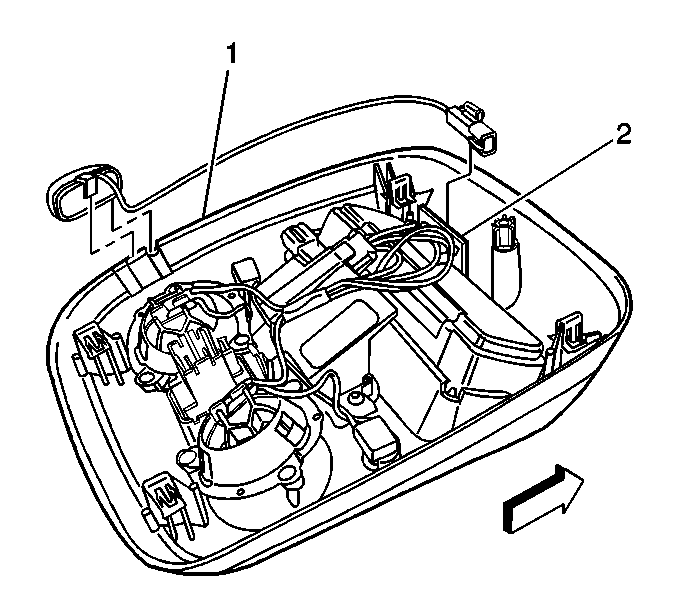 1
2