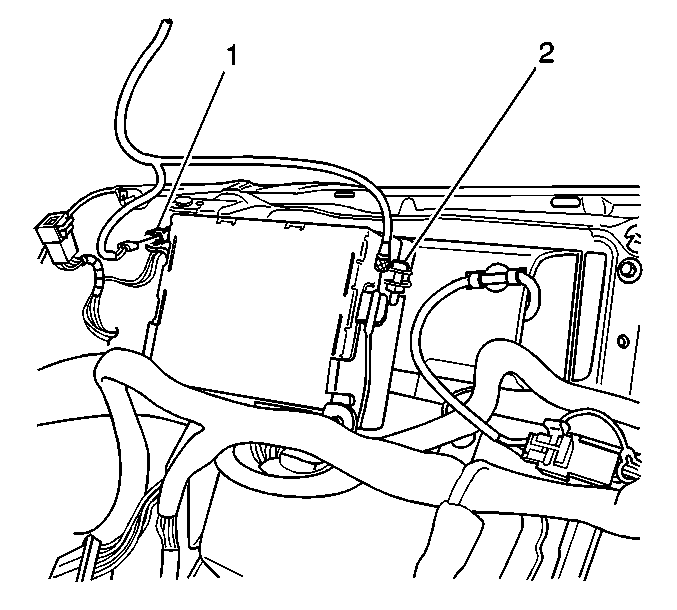 1
2