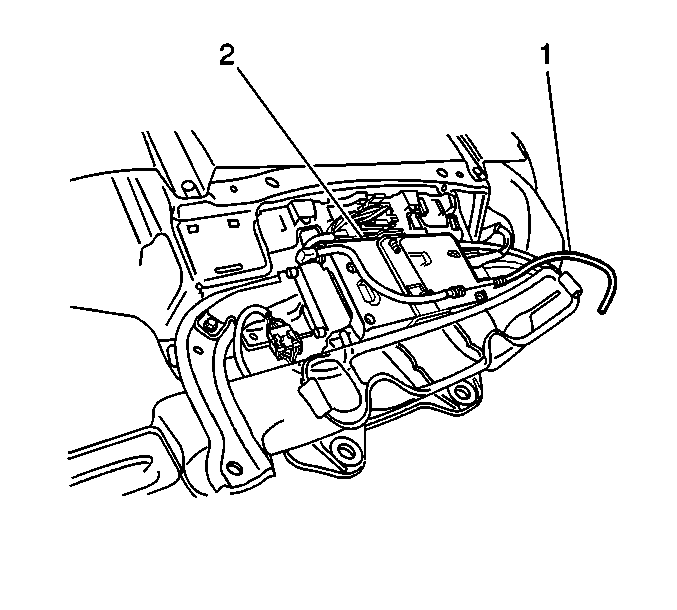 2
1