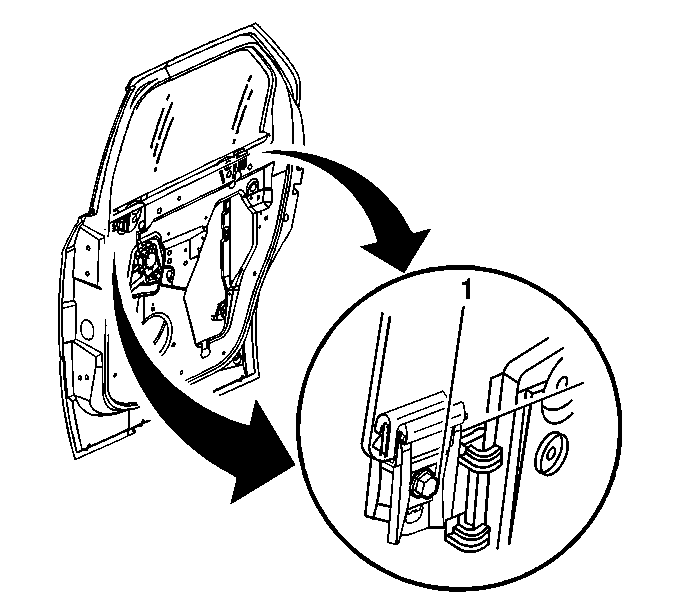 1