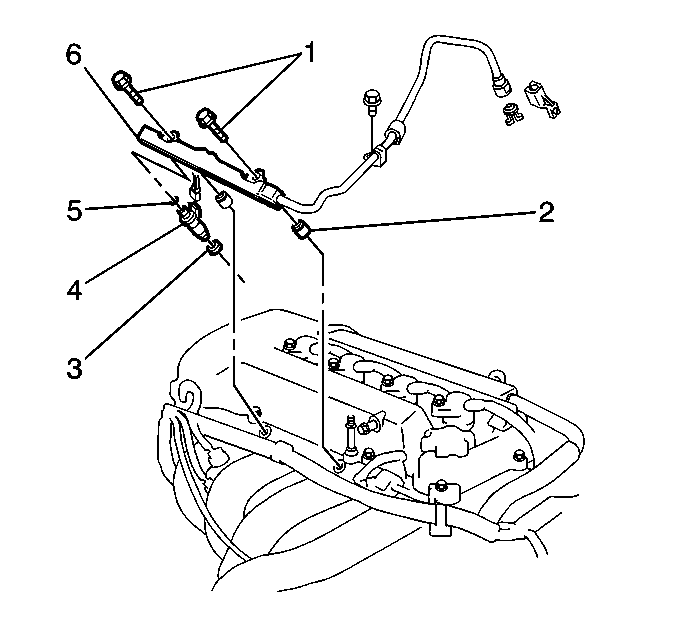 6
1
5
2
4
3