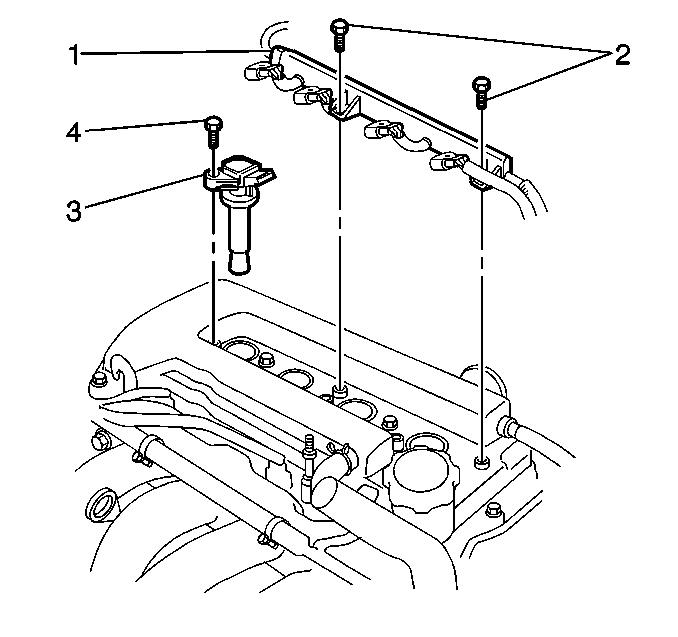 1
2
4
3