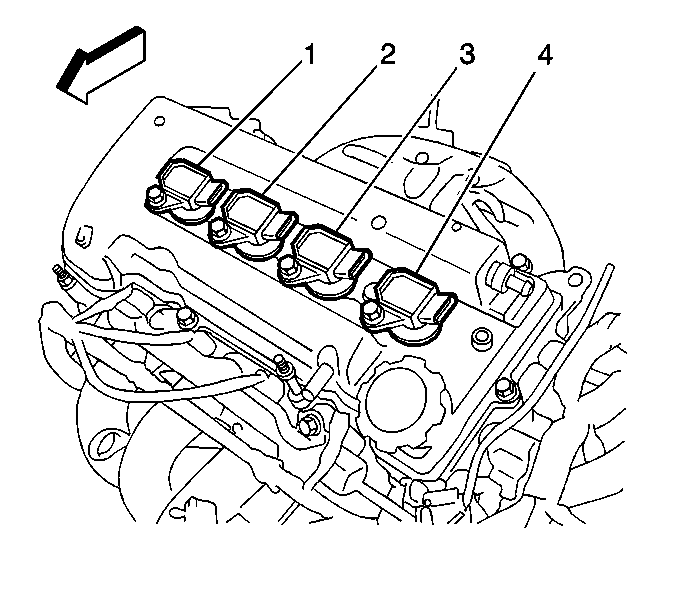 1
2
3
4