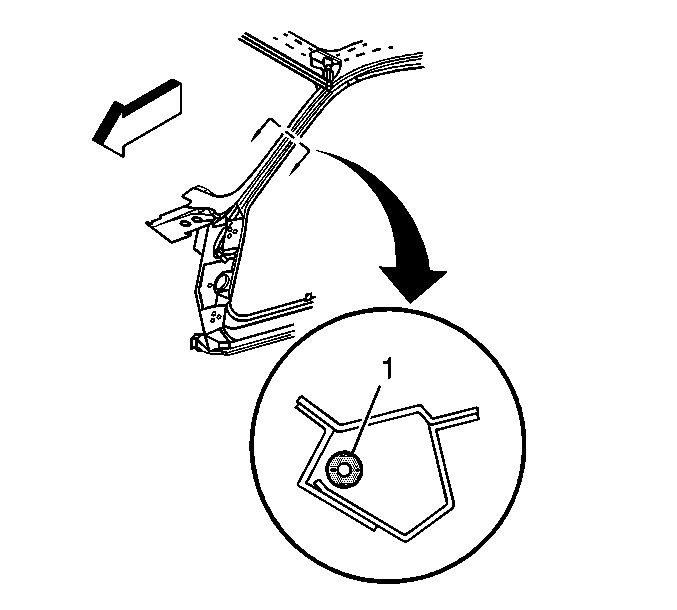 1