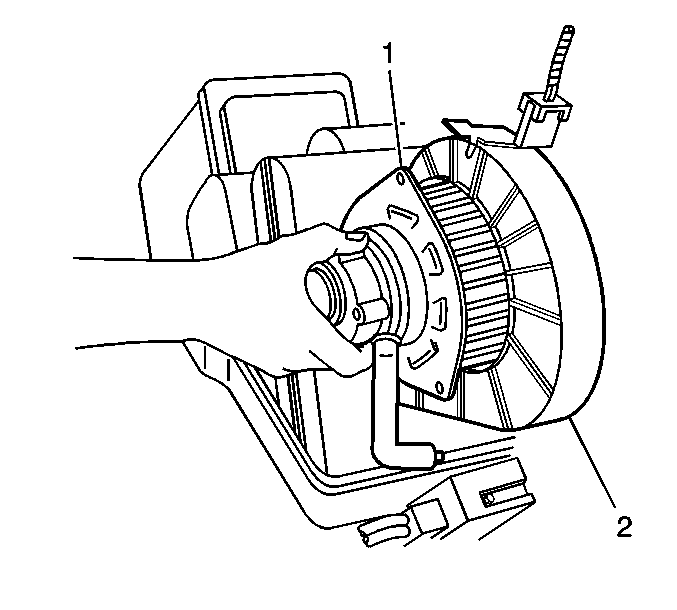 1

2