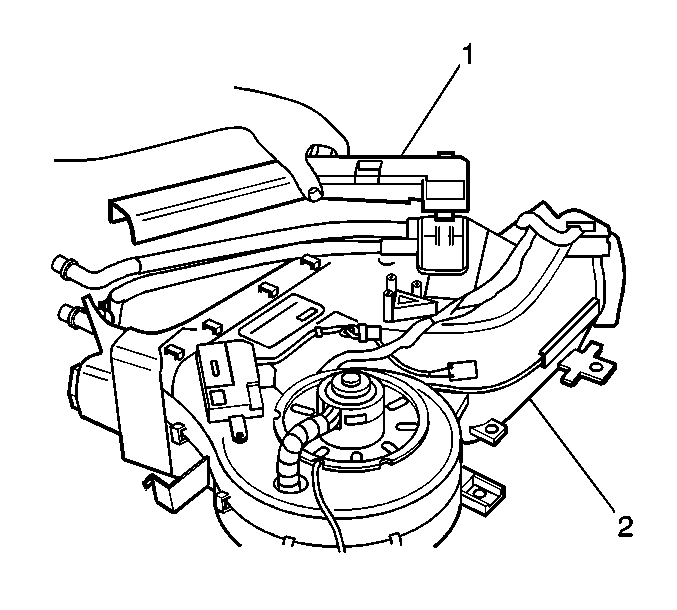 1

2