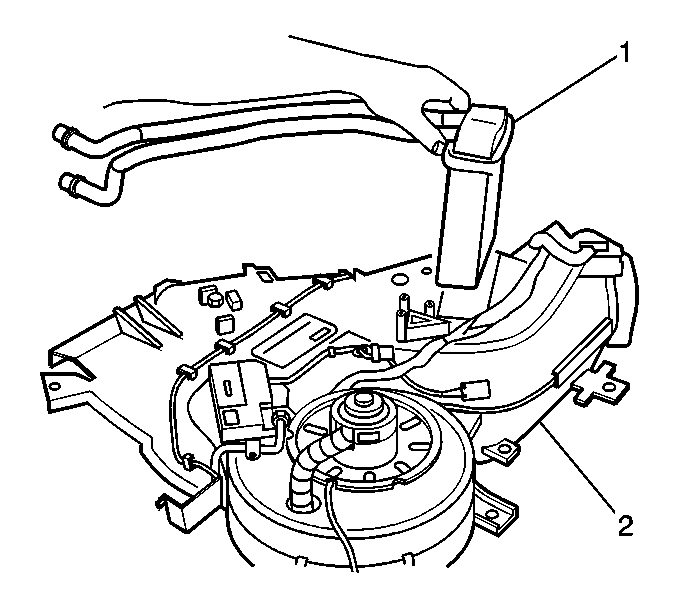 1
2