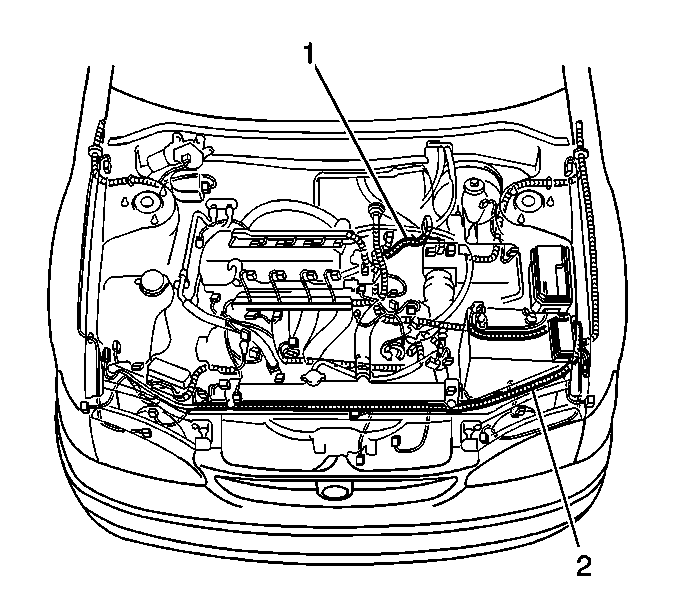 1

2