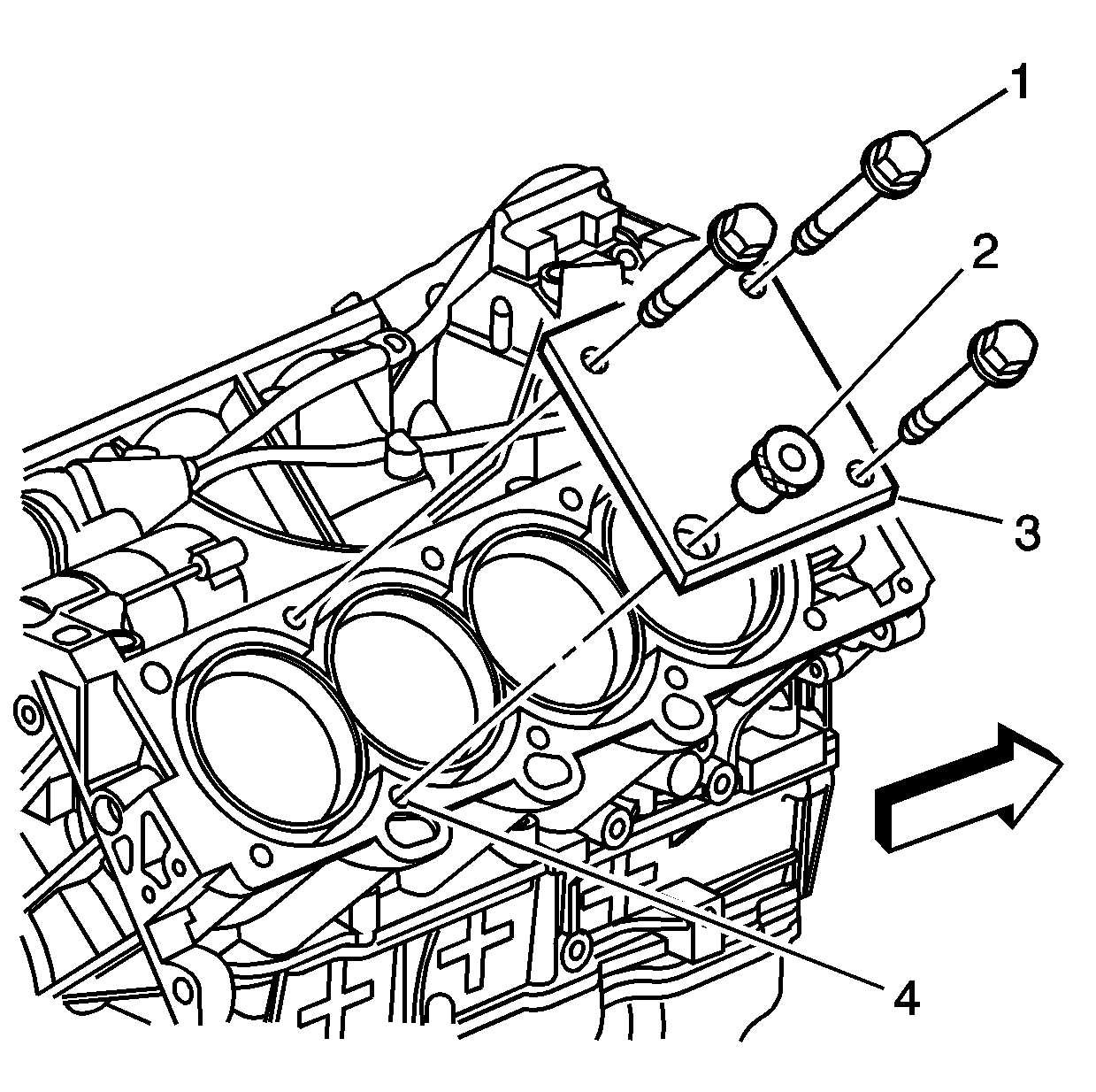 1
2
3
4