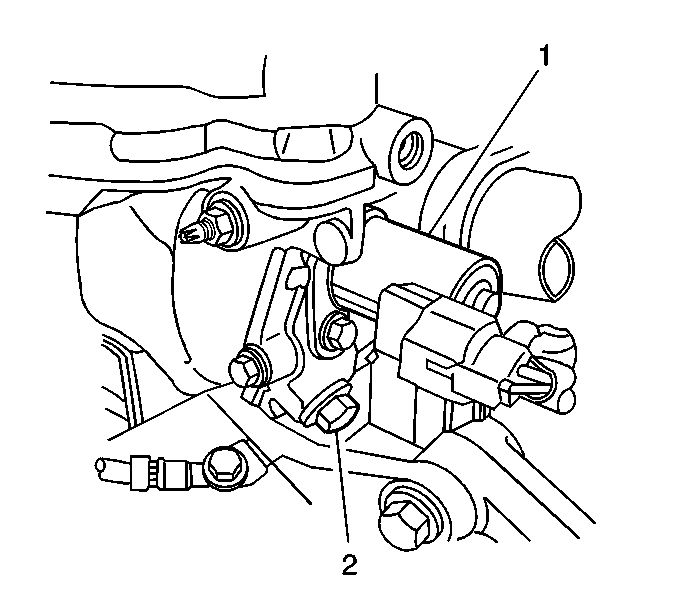 1

2