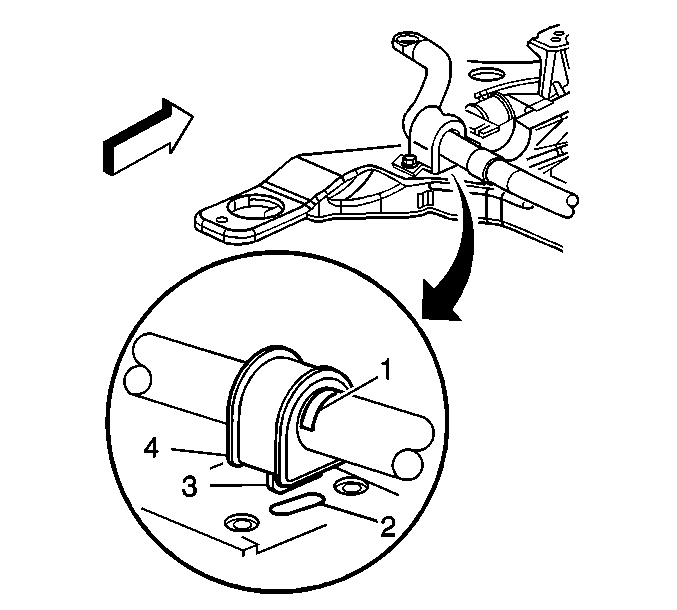 1
4
3
2