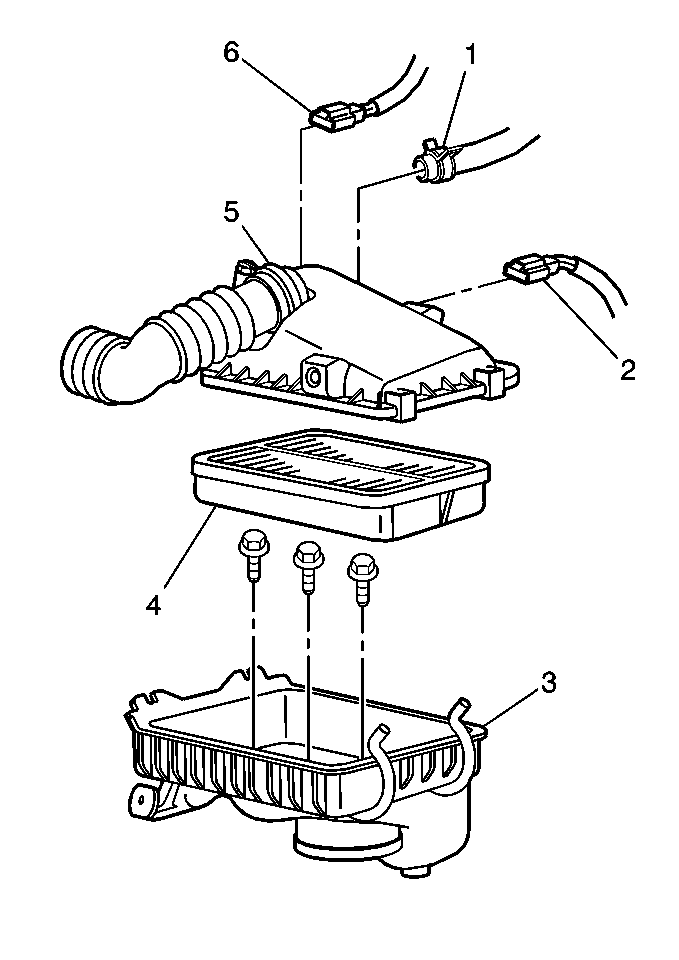 6
1
5
2
4
3