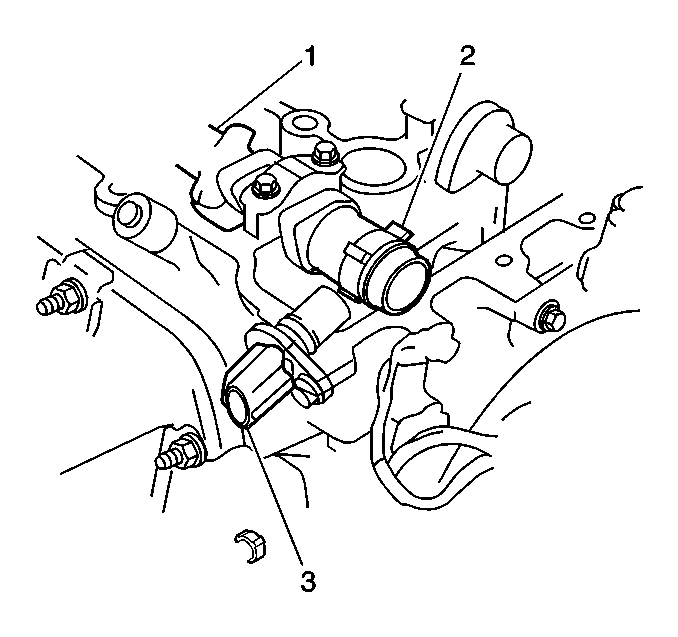 1
2
3