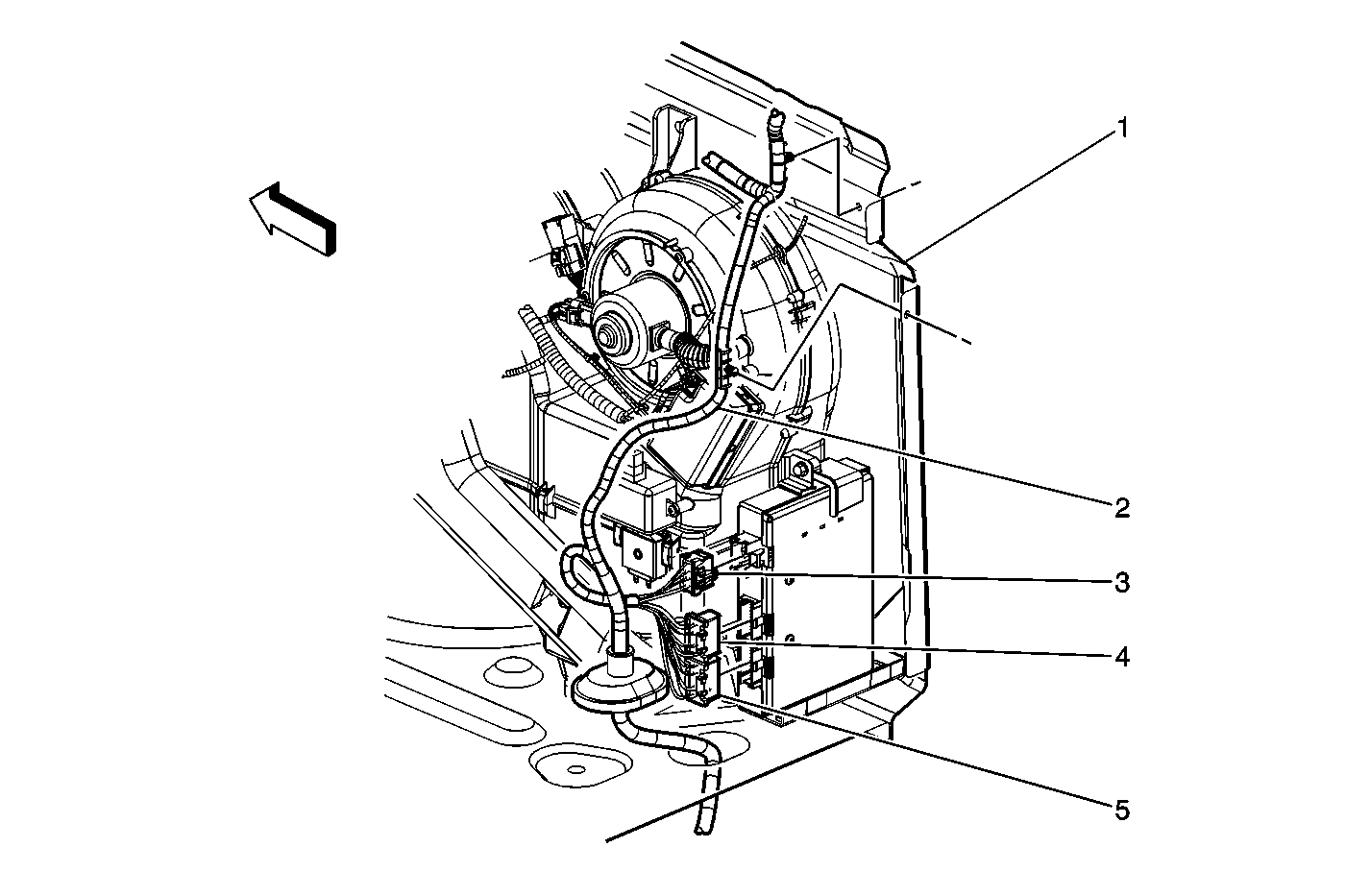 1
2
3
4
5