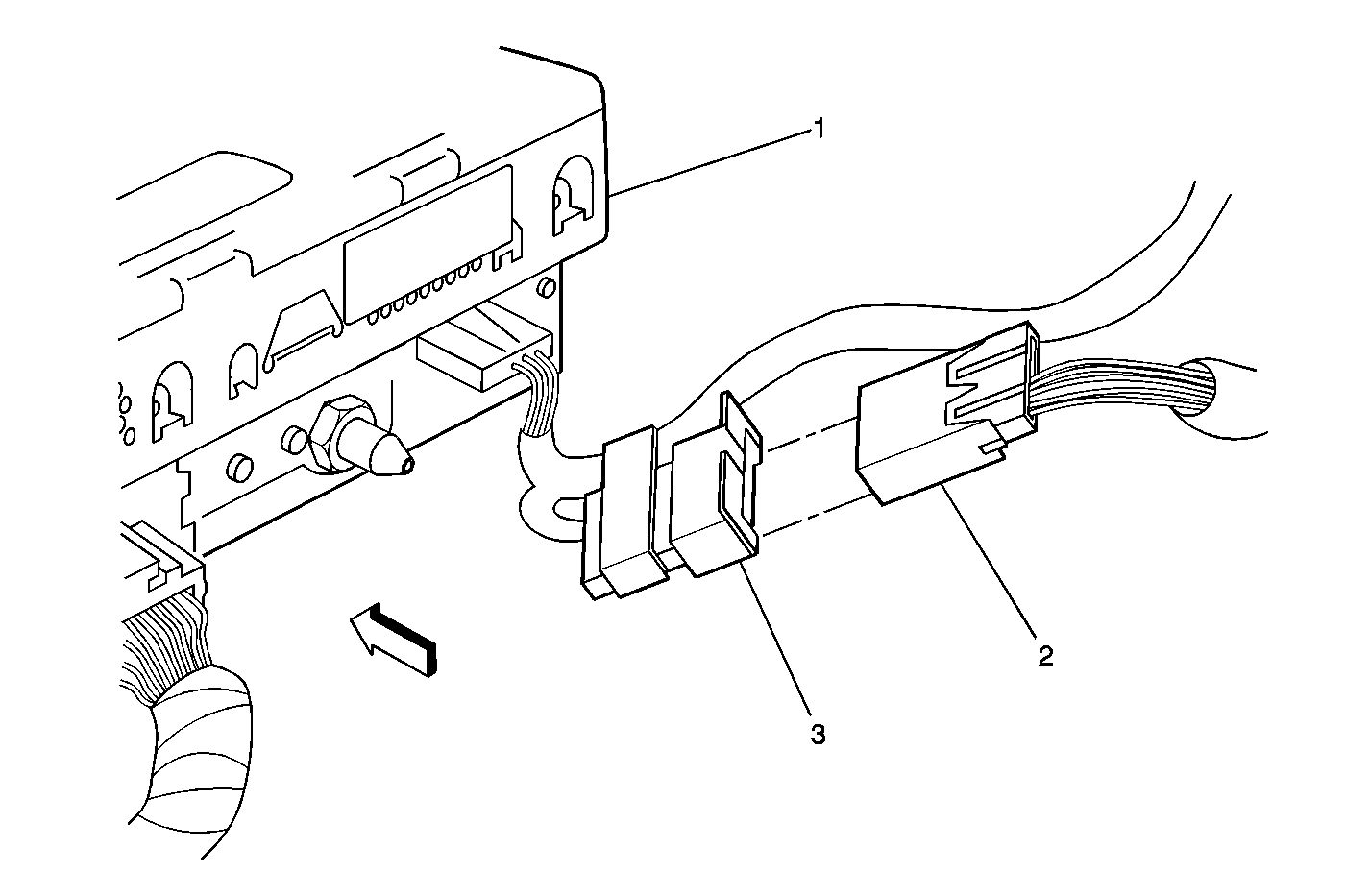 1
2
3