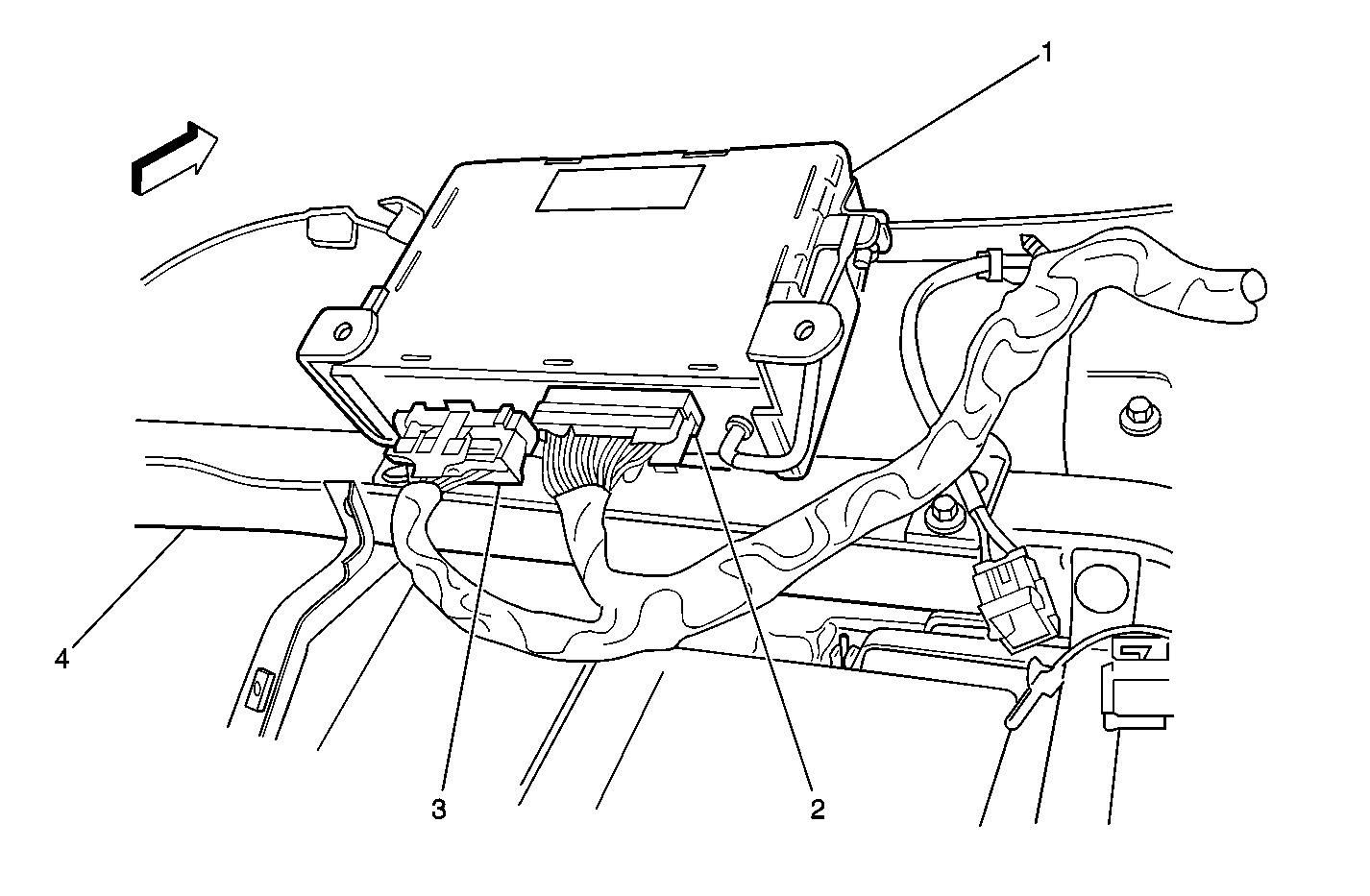 1
4
3
2