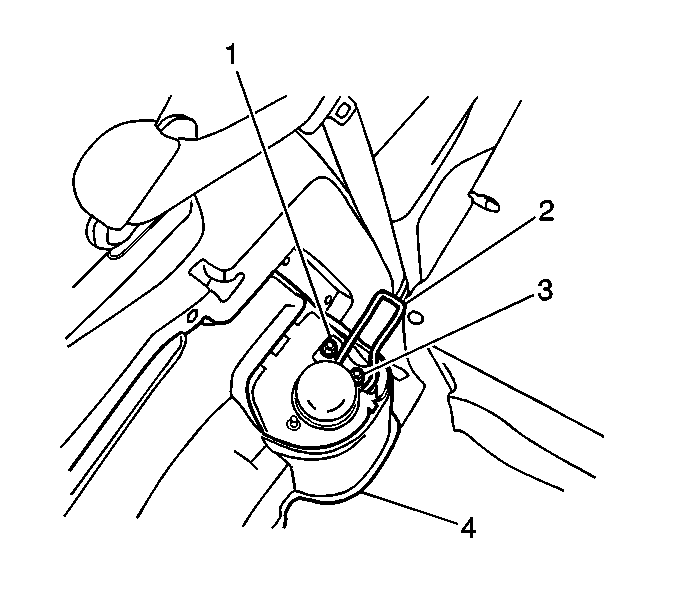 1
2
3
4