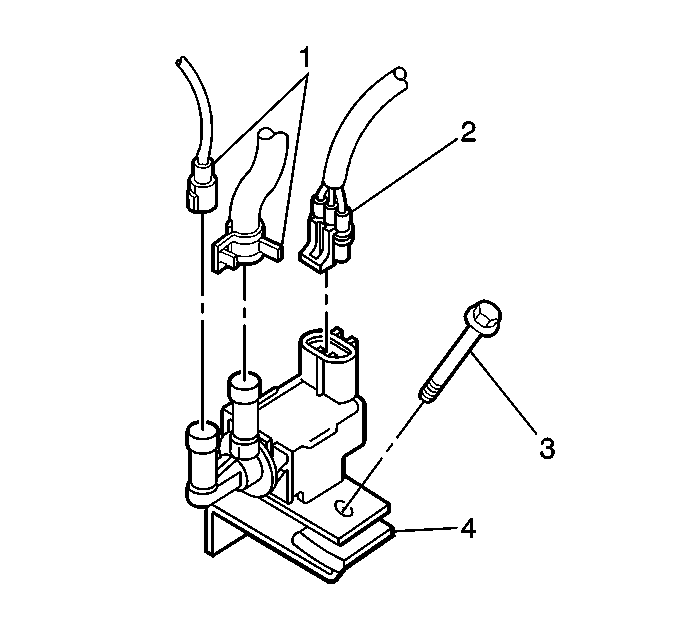 1
2
3
4