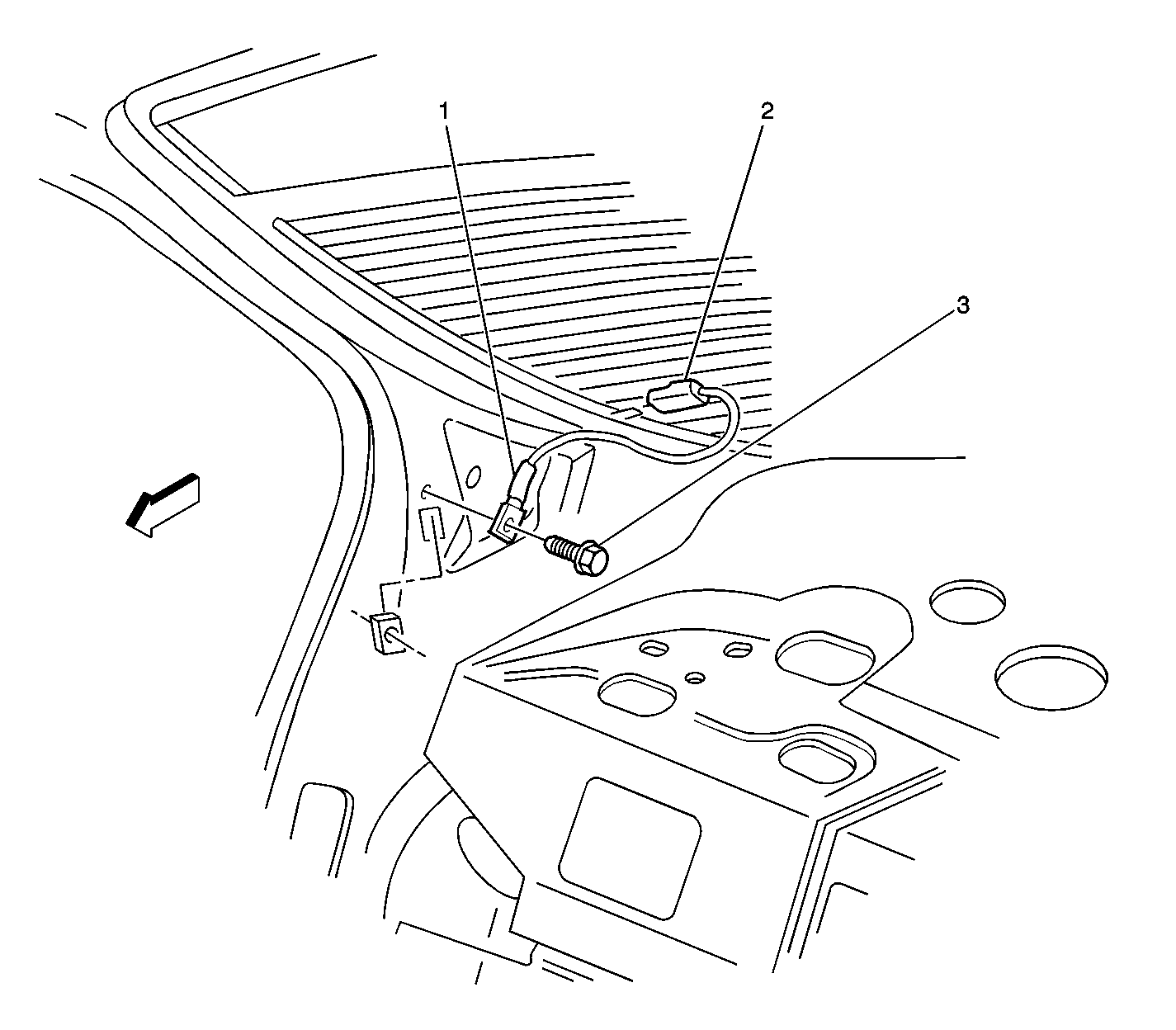 1
2
3