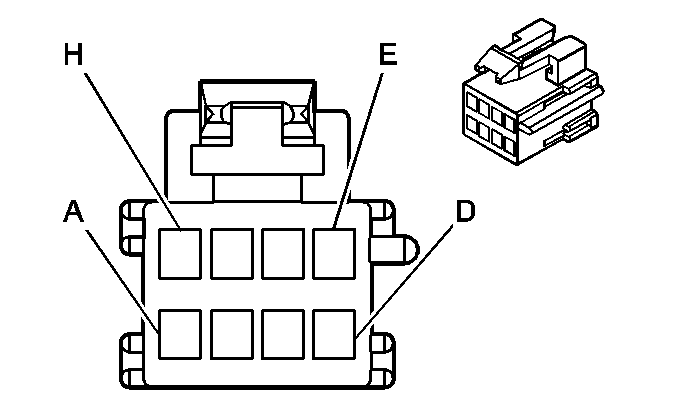 H
E
A
D