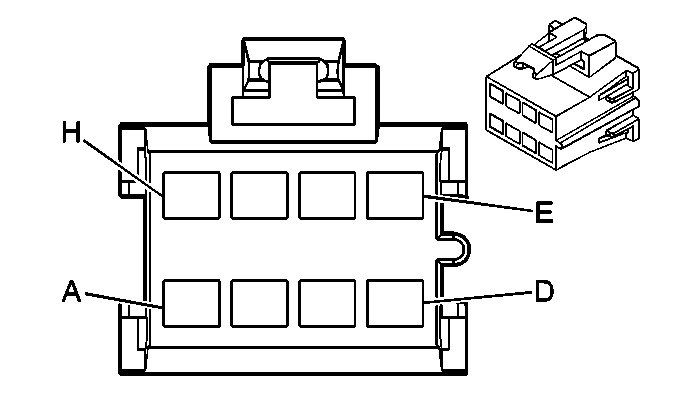 H
E
A
D