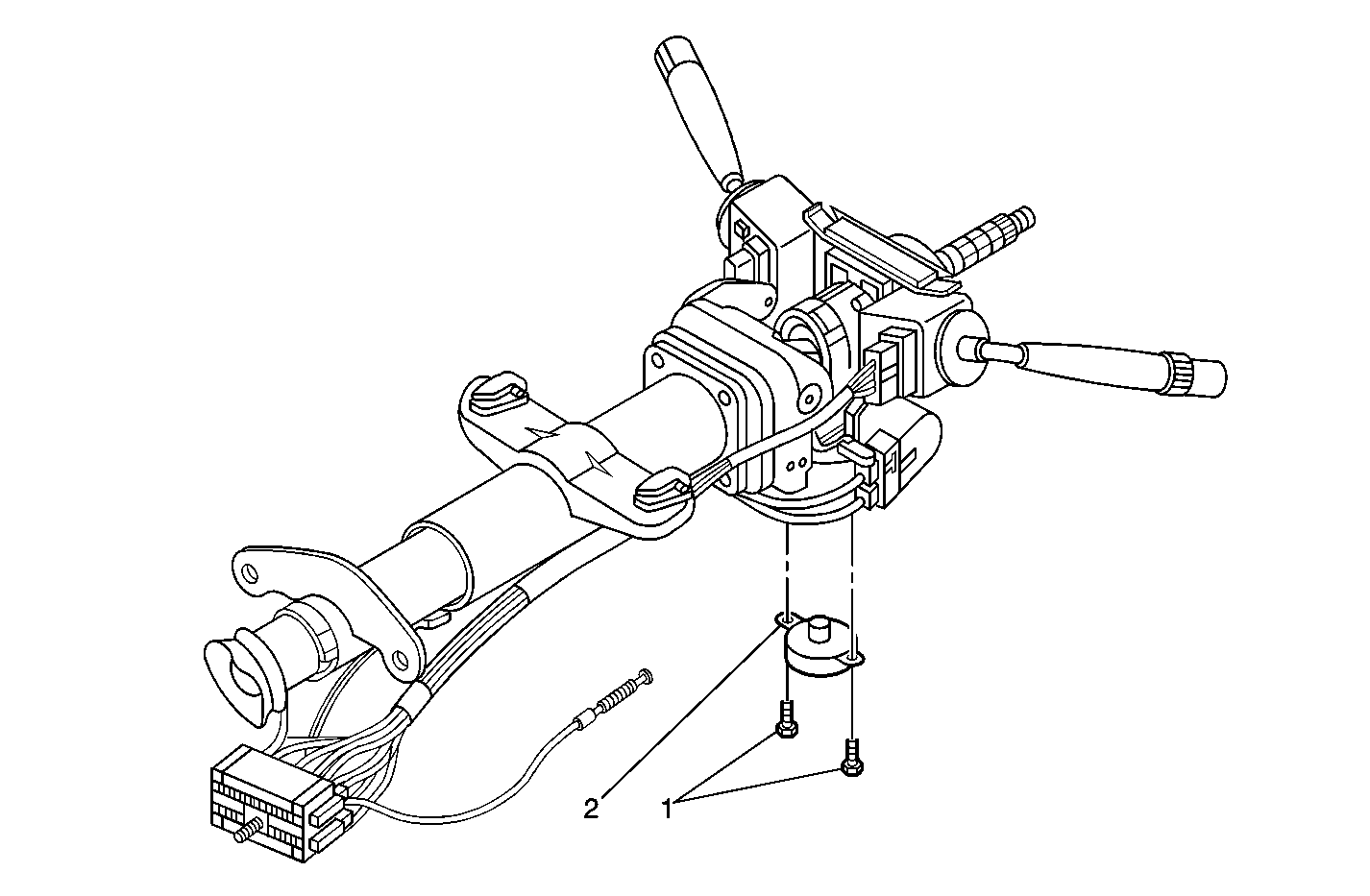 2
1