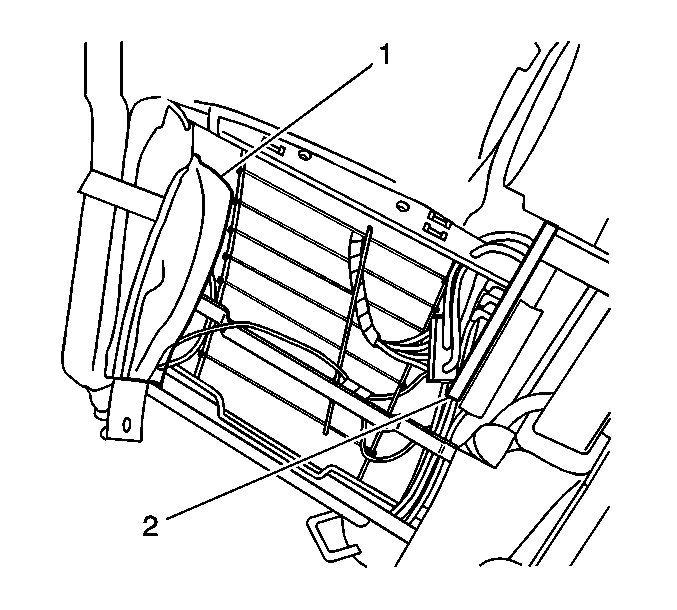 1
2