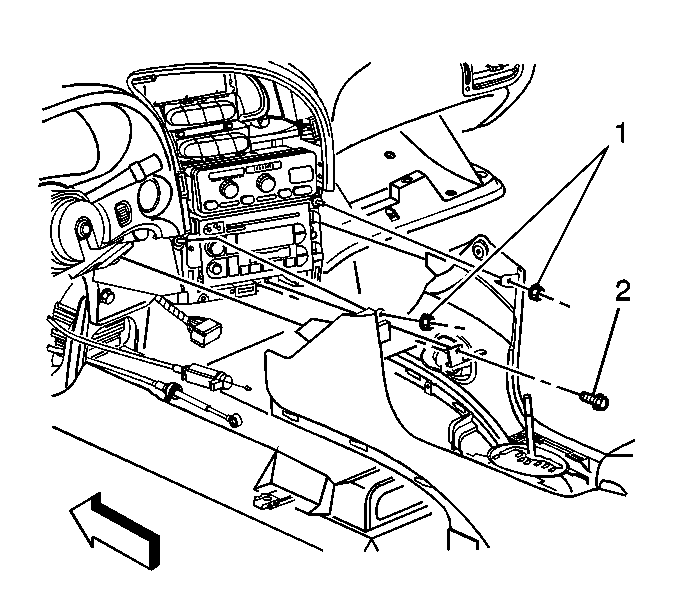 1
2