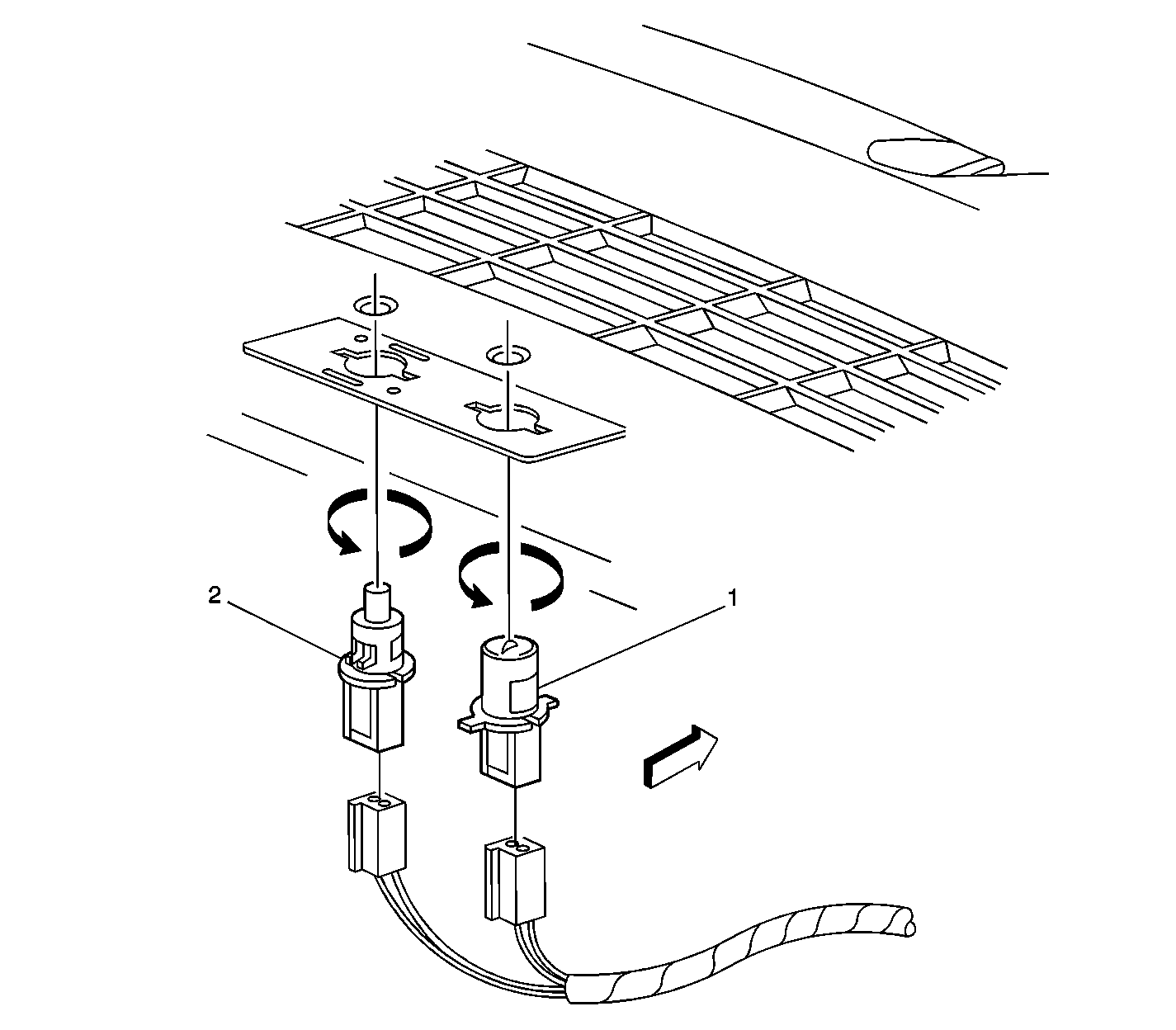 2

1