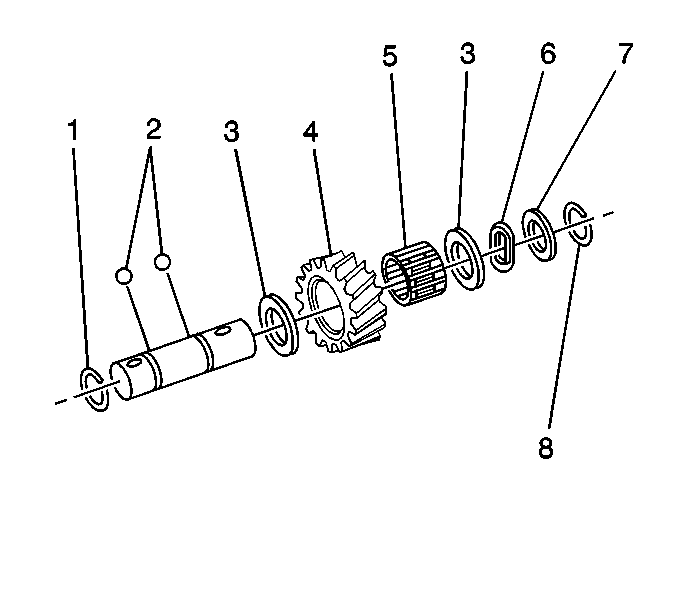 1
2
3
4
5
3
6
7
8