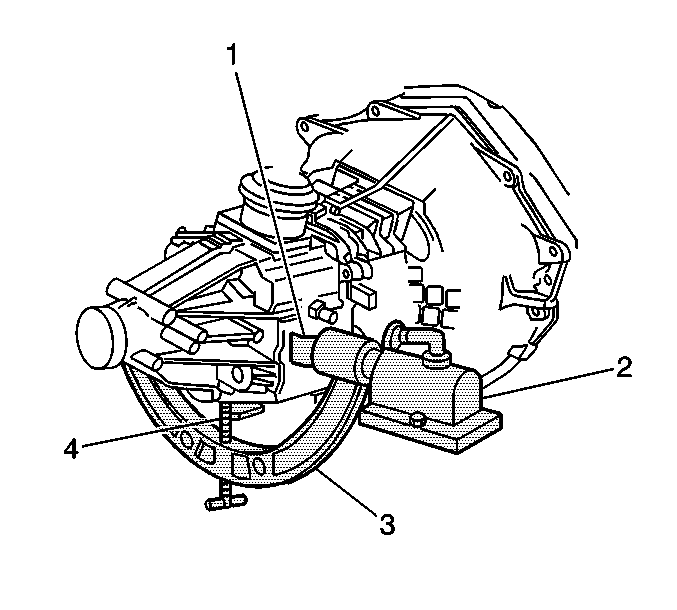 1
2
4
3