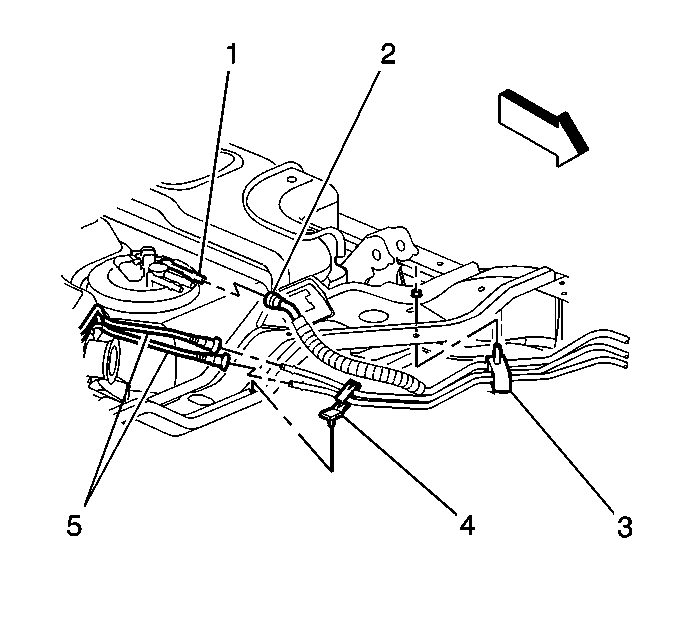 1
2
5
4
3