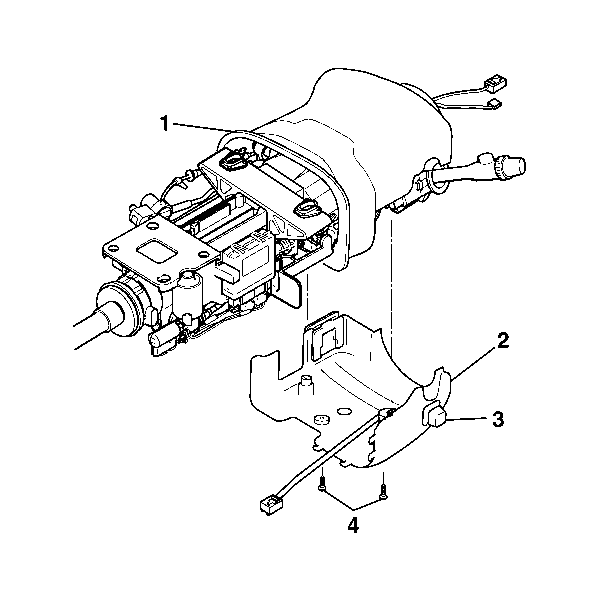 1
2
3
4