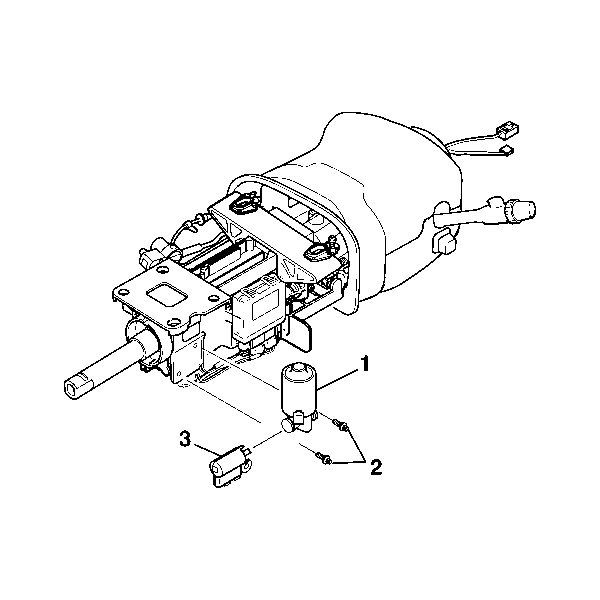 1
3
2