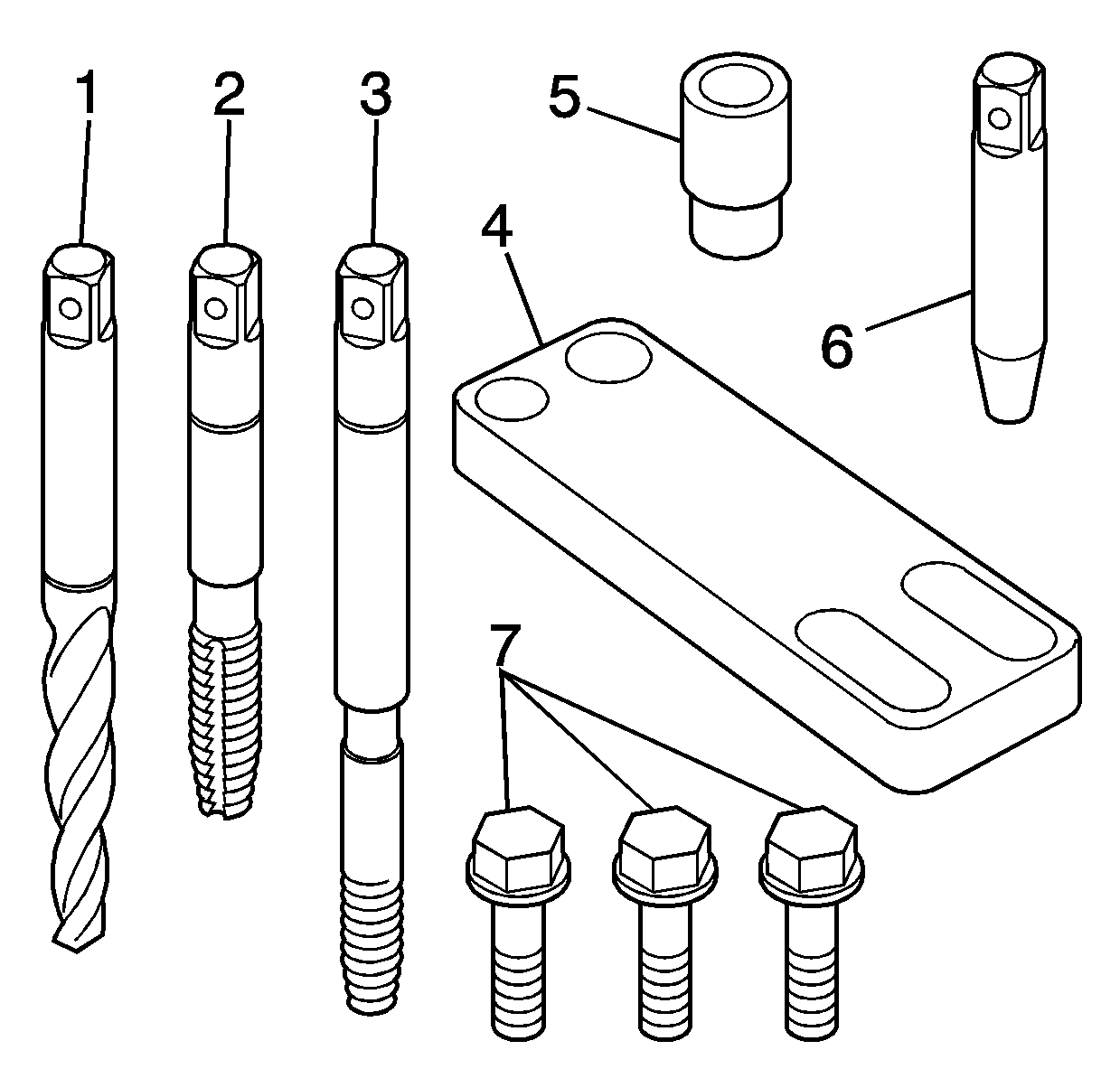 1
2
3
5
4
6
7