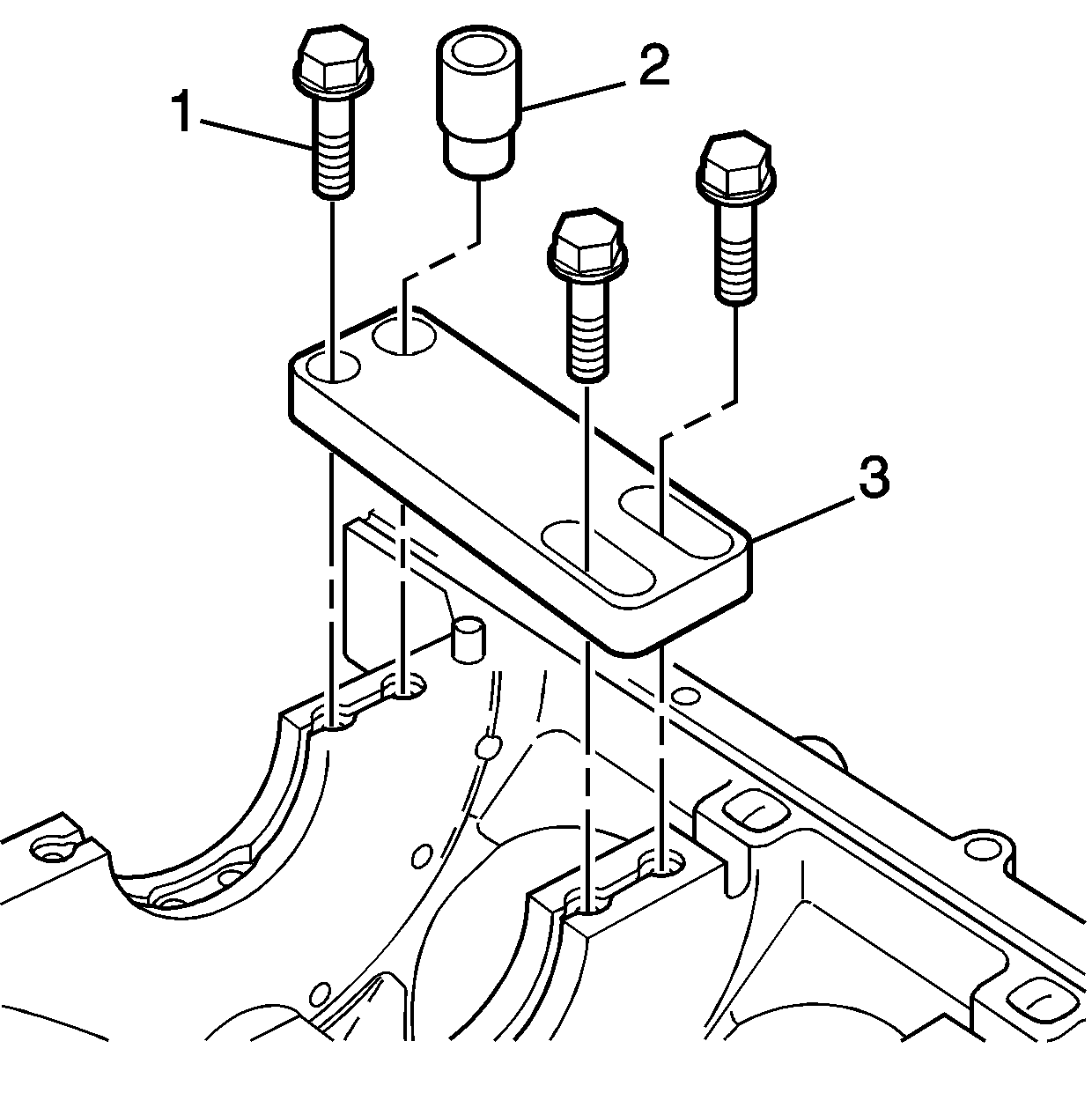 1
2
3