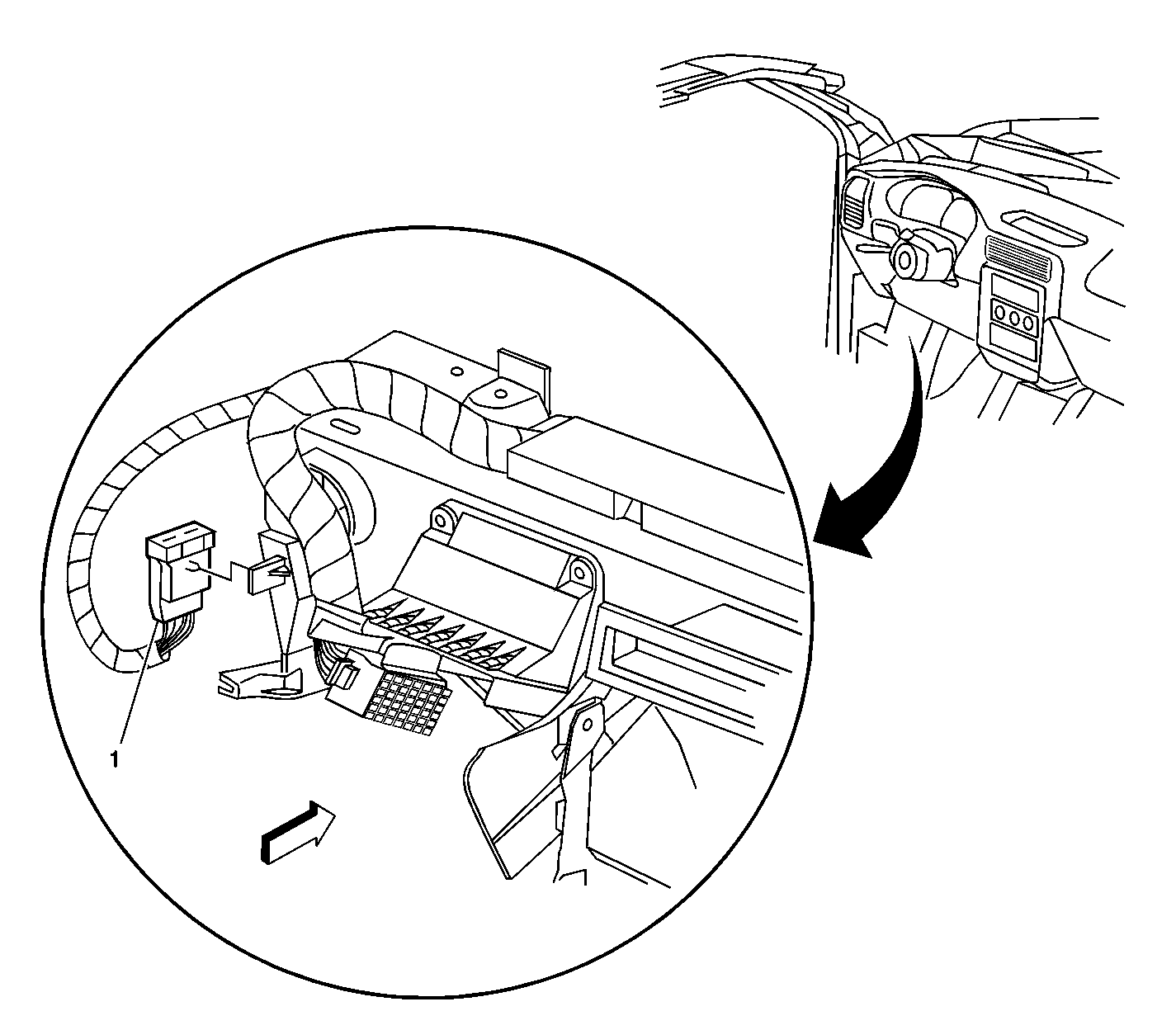 1