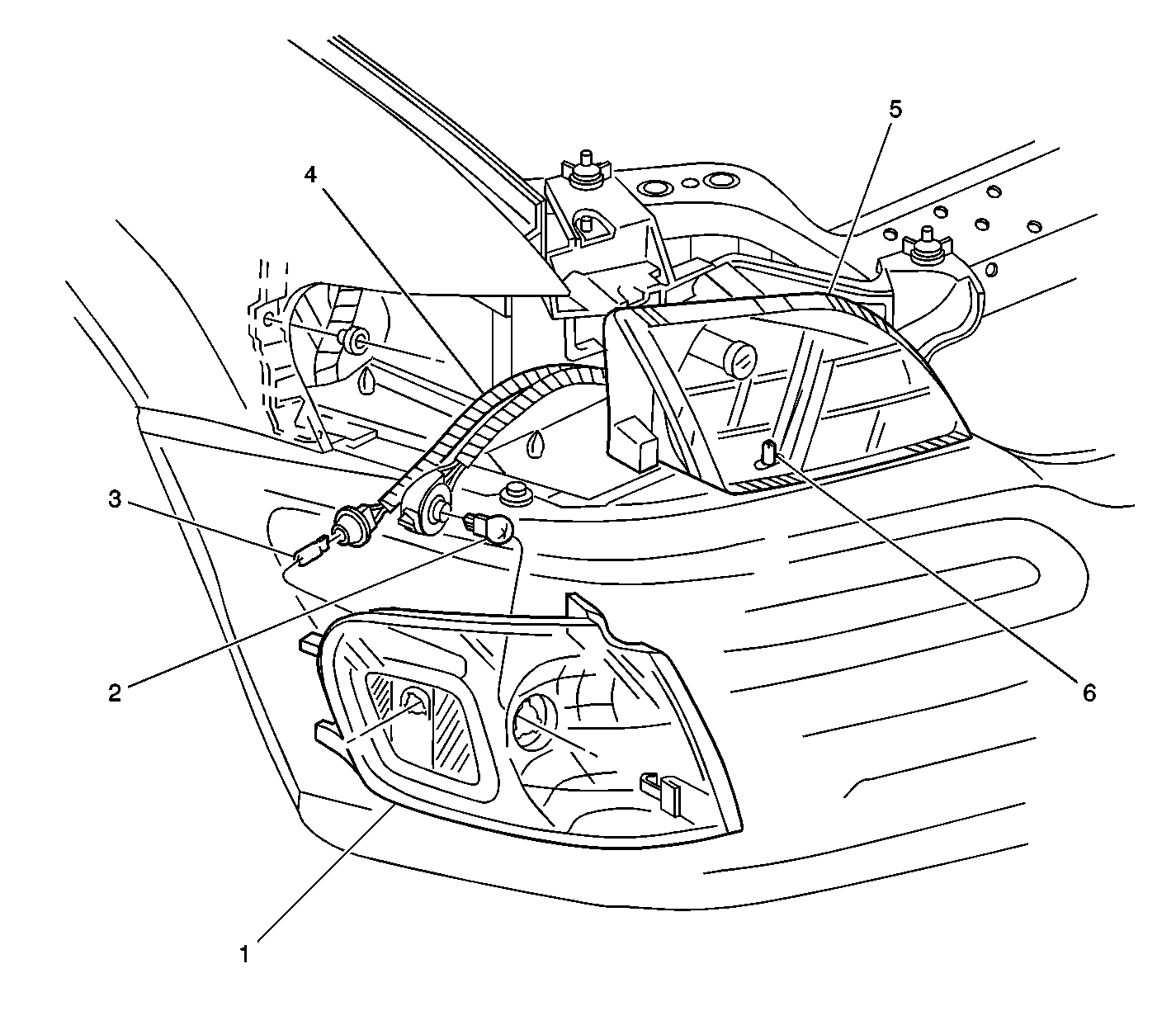 5
4
3
2
6
1