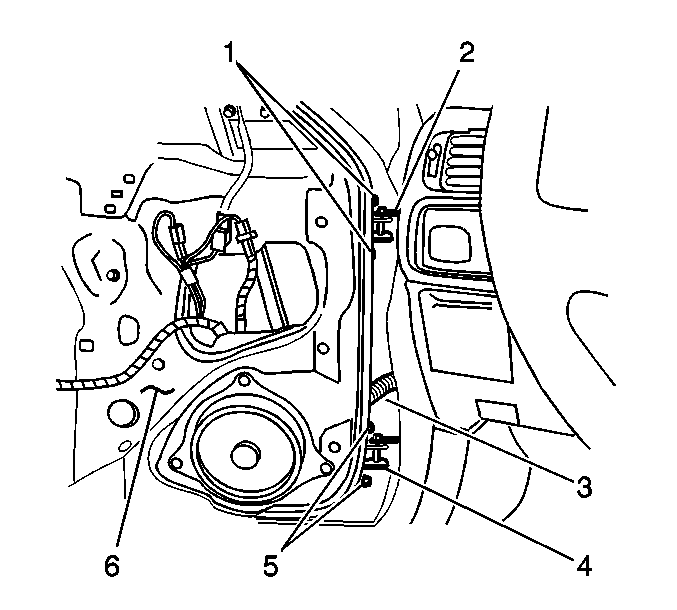 1
2
3
4
5
6