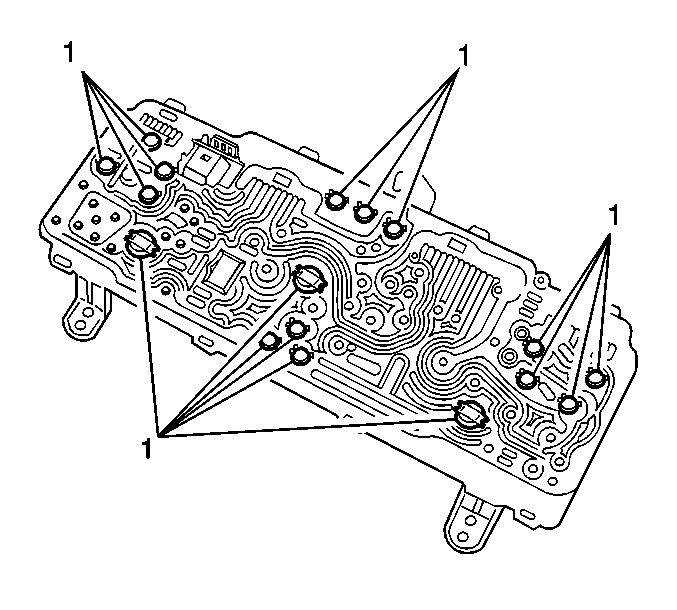 1
1
1
1