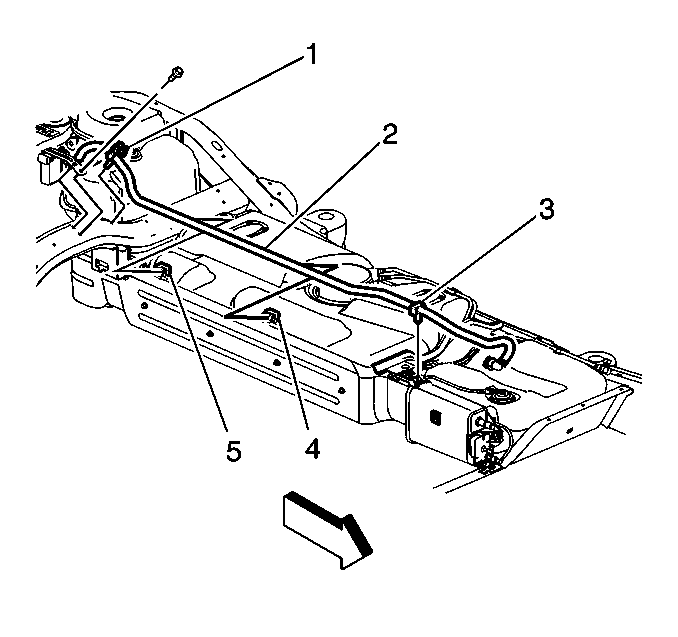 1
2
3
5
4