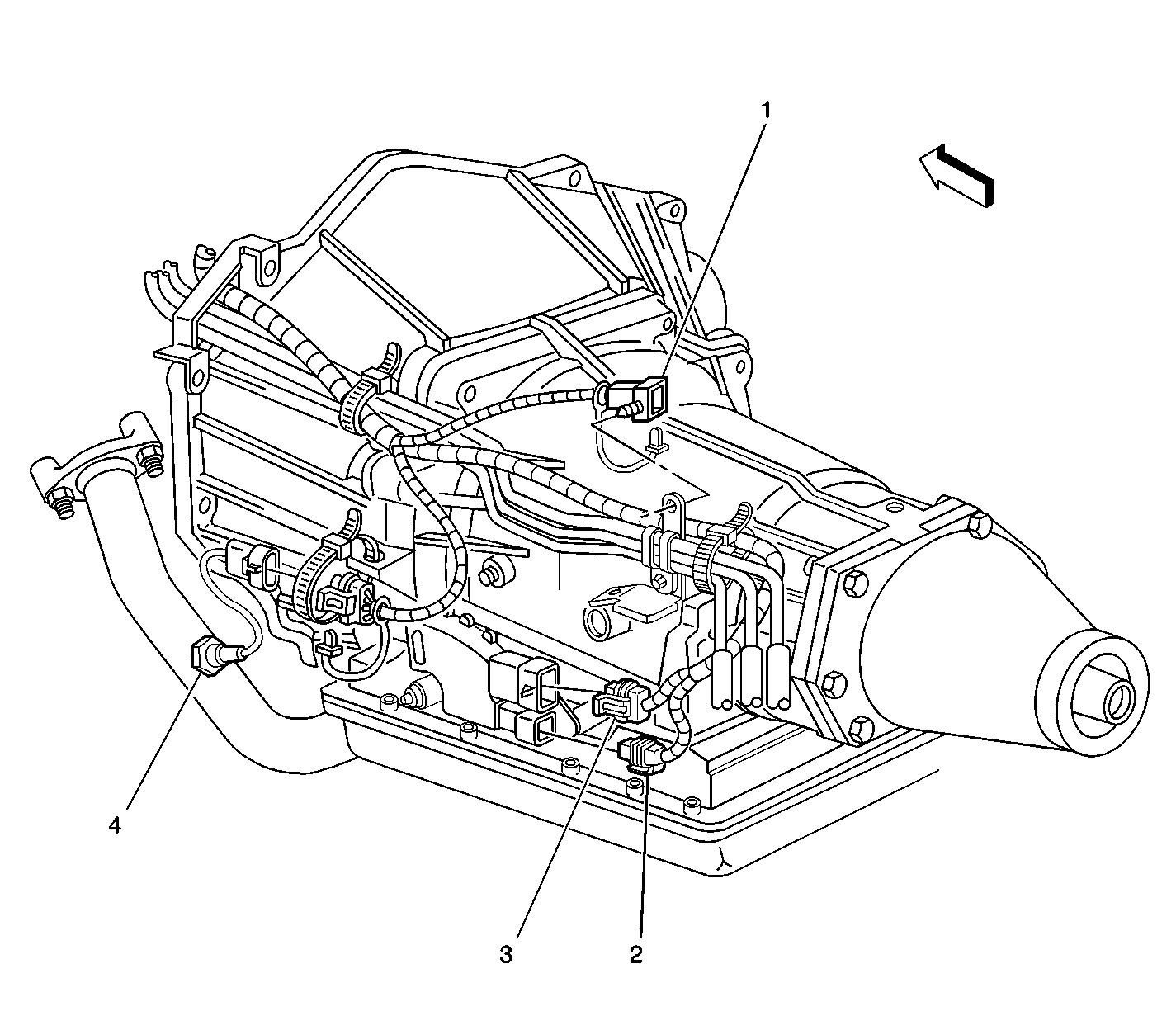 1
4
3
2