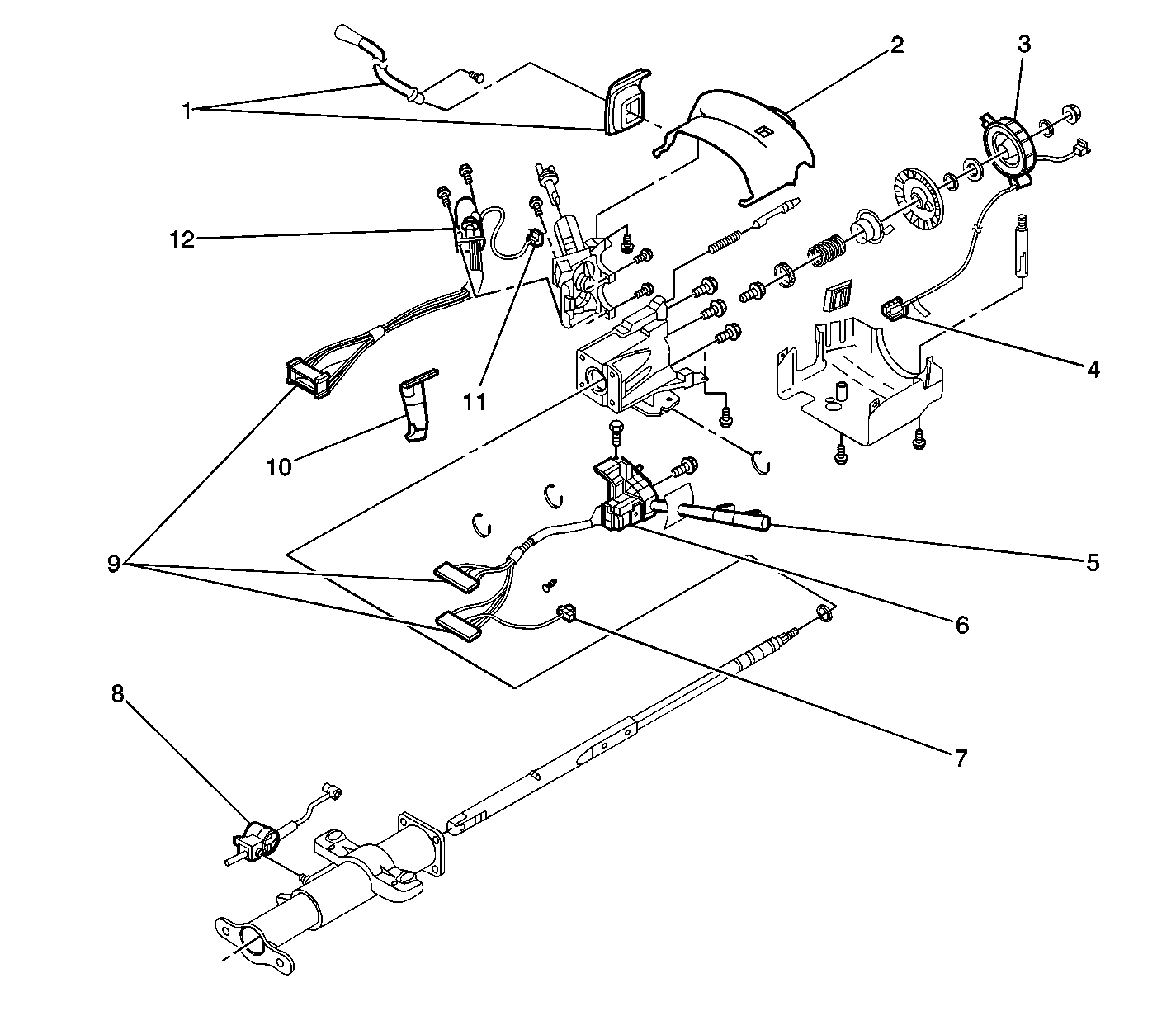 1
2
3
12
11
4
10
9
5
6
7
8