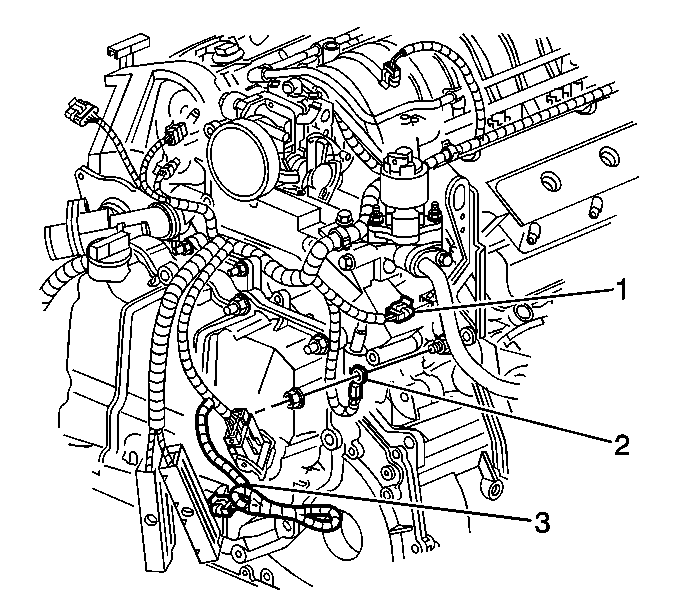 1

2

3