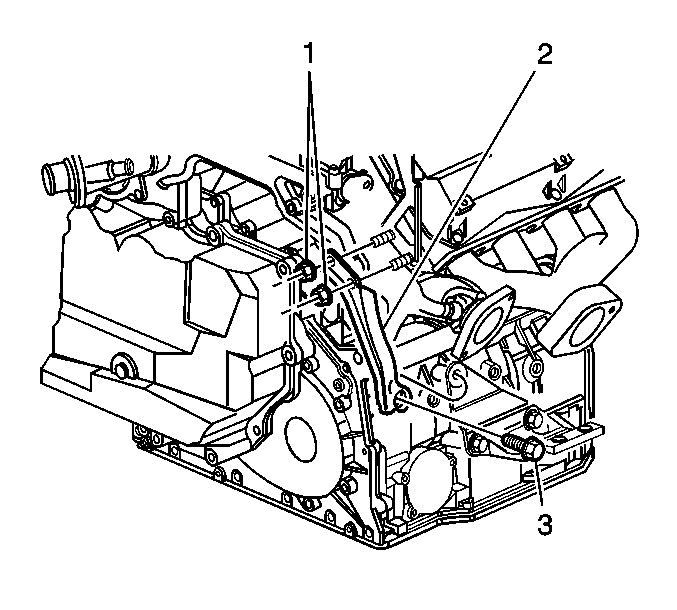 1
2
3