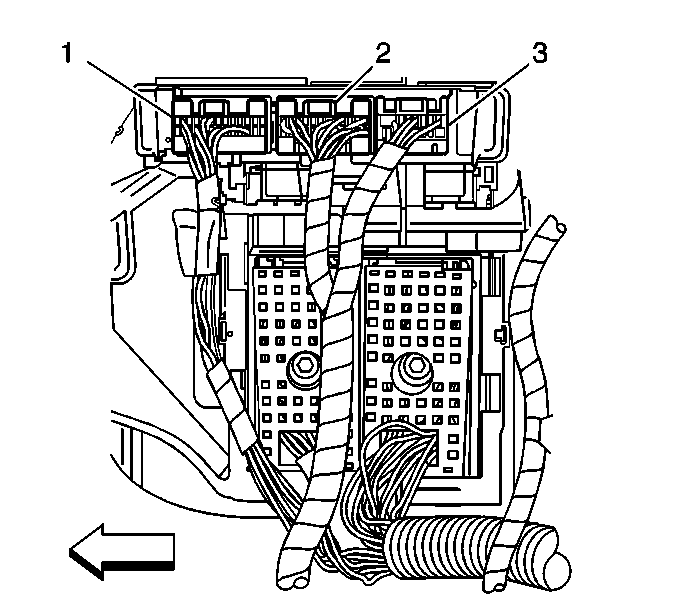 1
2
3