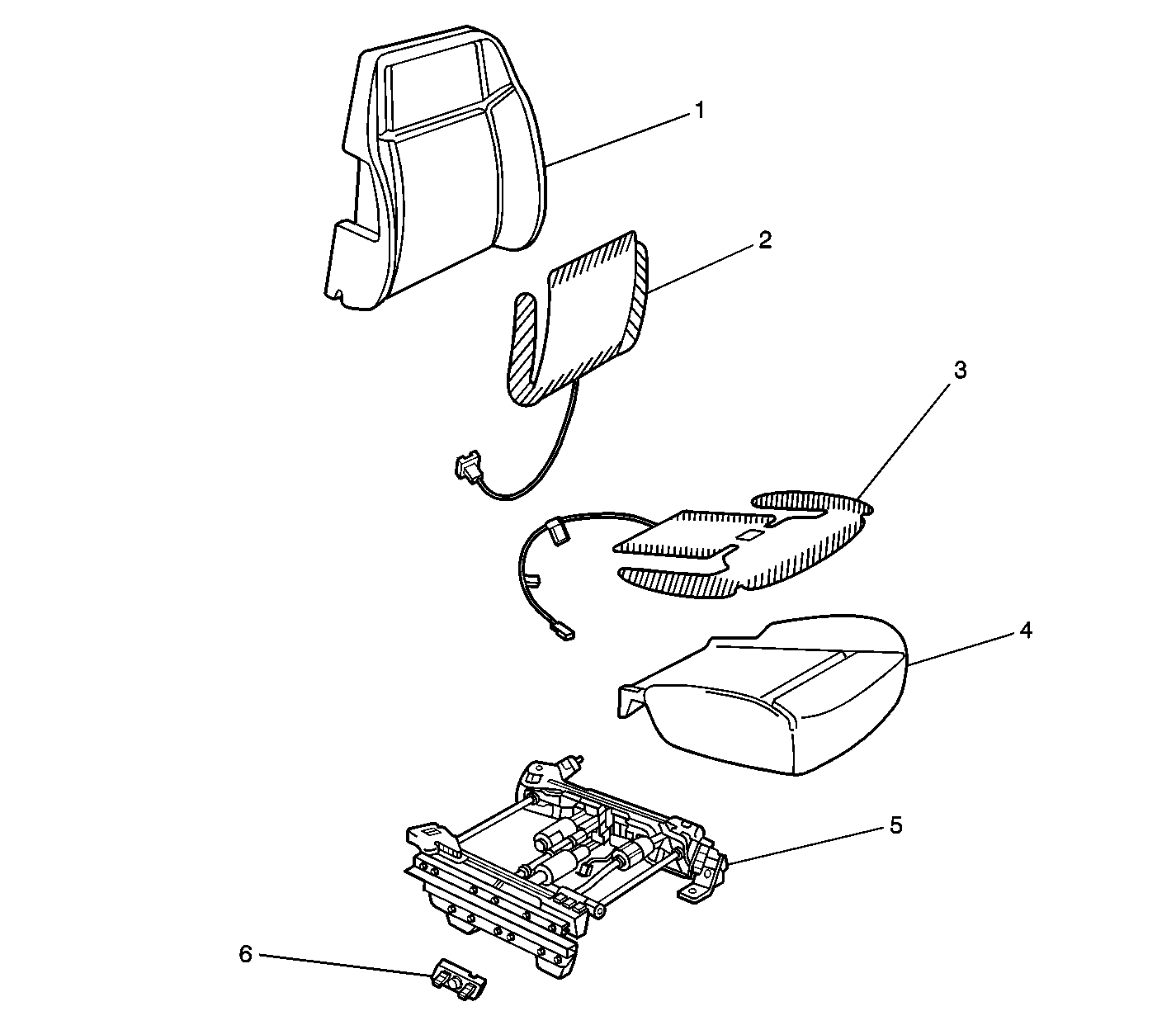 1
2
3
4
5
6