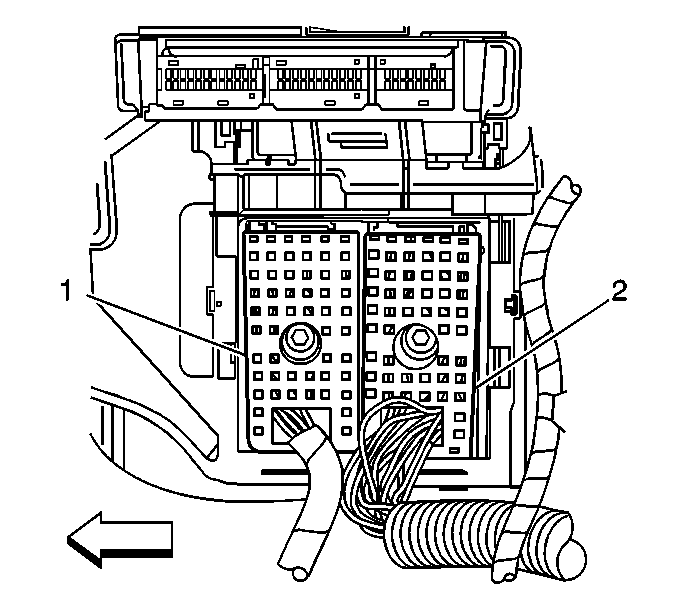 1
2